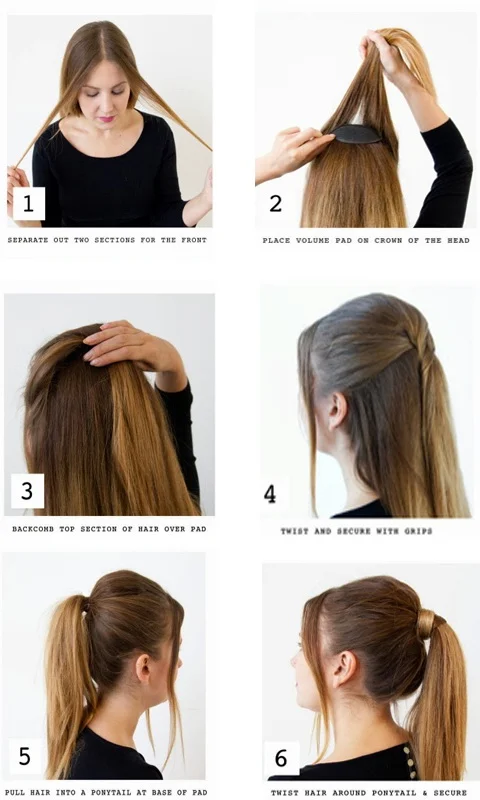 1

SEPARATE OUT TWO SECTIONS FOR THE FRONT

2

PLACE VOLUME PAD ON CROWN OF THE HEAD

3

BACKCOMB TOP SECTION OF HAIR OVER PAD

4

TWIST AND SECURE WITH GRIPS

5

PULL HAIR INTO A PONYTAIL AT BASE OF PAD

6

TWIST HAIR AROUND PONYTAIL & SECURE